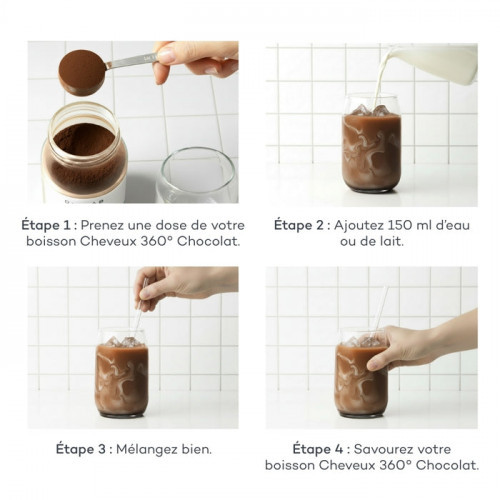 Étape 1 : Prenez une dose de votre boisson Cheveux 360° Chocolat.

Étape 2 : Ajoutez 150 ml d'eau ou de lait.

Étape 3 : Mélangez bien.

Étape 4 : Savourez votre boisson Cheveux 360° Chocolat.